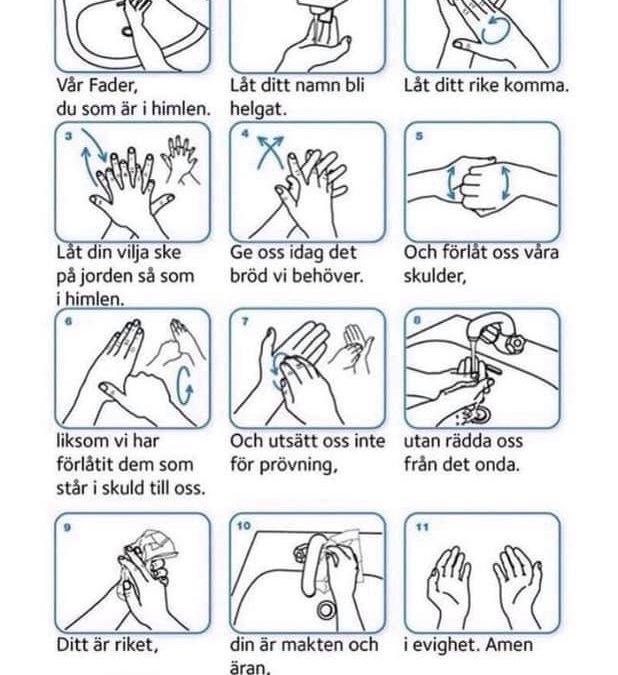 Vår Fader, du som är i himlen.

Låt ditt namn bli helgat.

Låt ditt rike komma.

3

Låt din vilja ske på jorden så som i himlen.

4

Ge oss idag det bröd vi behöver.

5

Och förlåt oss våra skulder,

6

liksom vi har förlåtit dem som står i skuld till oss.

7

Och utsätt oss inte för prövning,

8

utan rädda oss från det onda.

9

Ditt är riket,

10

din är makten och äran,

11

i evighet. Amen